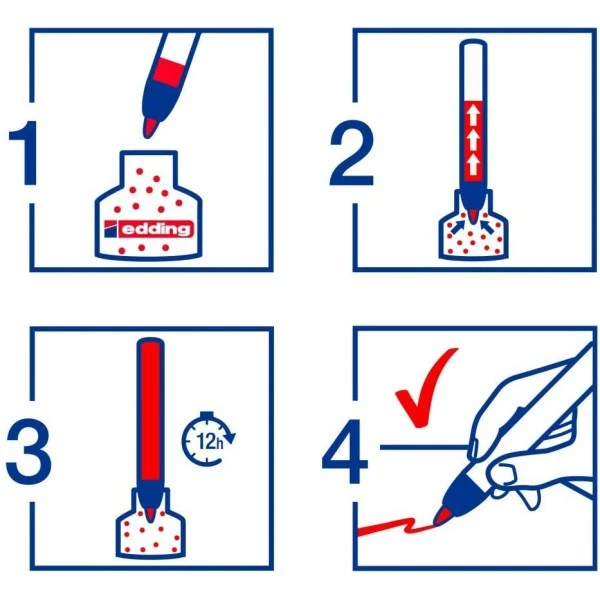 1

edding

2

3

12h

4